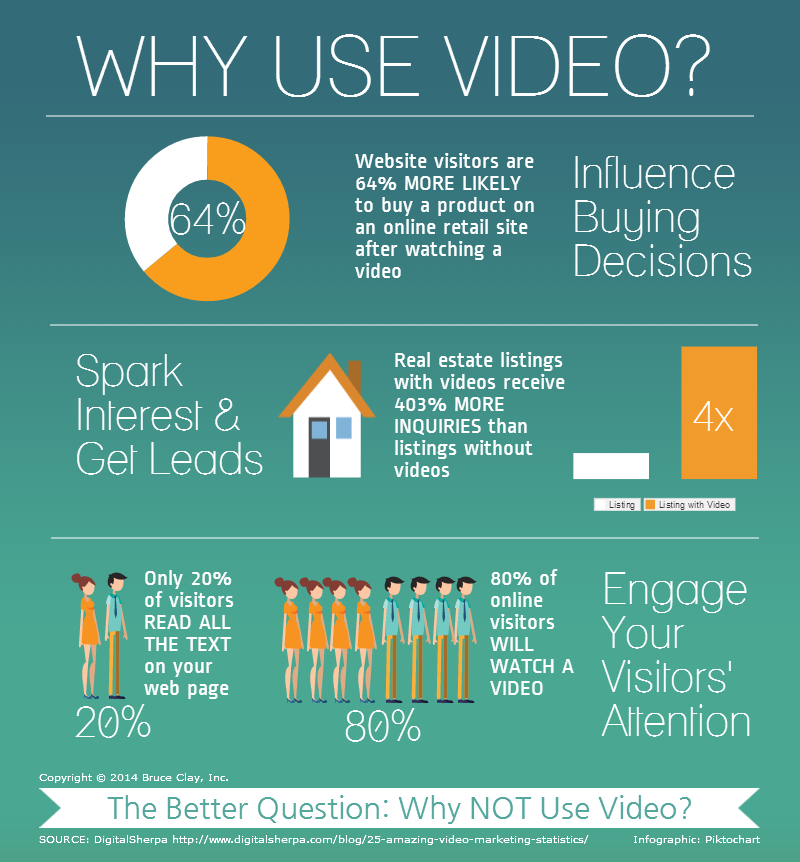 WHY USE VIDEO?

64%

Website visitors are 64% MORE LIKELY to buy a product on an online retail site after watching a video

Influence Buying Decisions

Spark Interest & Get Leads

Real estate listings with videos receive 403% MORE INQUIRIES than listings without videos

4x

Listing Listing with Video

Only 20% of visitors READ ALL THE TEXT on your web page

20%

80% of online visitors WILL WATCH A VIDEO

80%

Engage Your Visitors' Attention

Copyright © 2014 Bruce Clay, Inc.

The Better Question: Why NOT Use Video?

SOURCE: DigitalSherpa http://www.digitalsherpa.com/blog/25-amazing-video-marketing-statistics/

Infographic: Piktochart